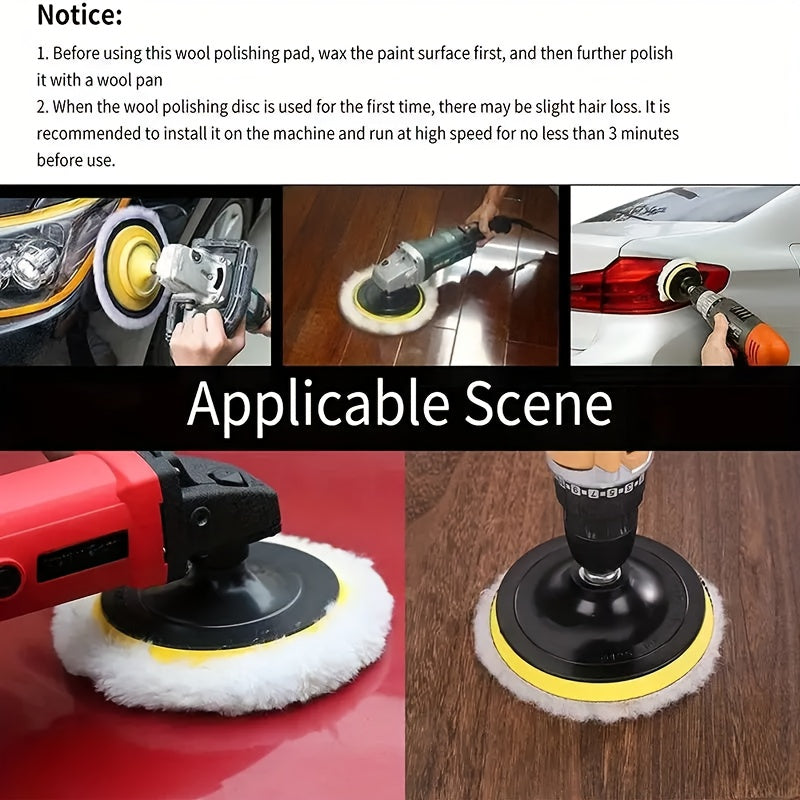 Notice:

1. Before using this wool polishing pad, wax the paint surface first, and then further polish it with a wool pan
2. When the wool polishing disc is used for the first time, there may be slight hair loss. It is recommended to install it on the machine and run at high speed for no less than 3 minutes before use.

Applicable Scene