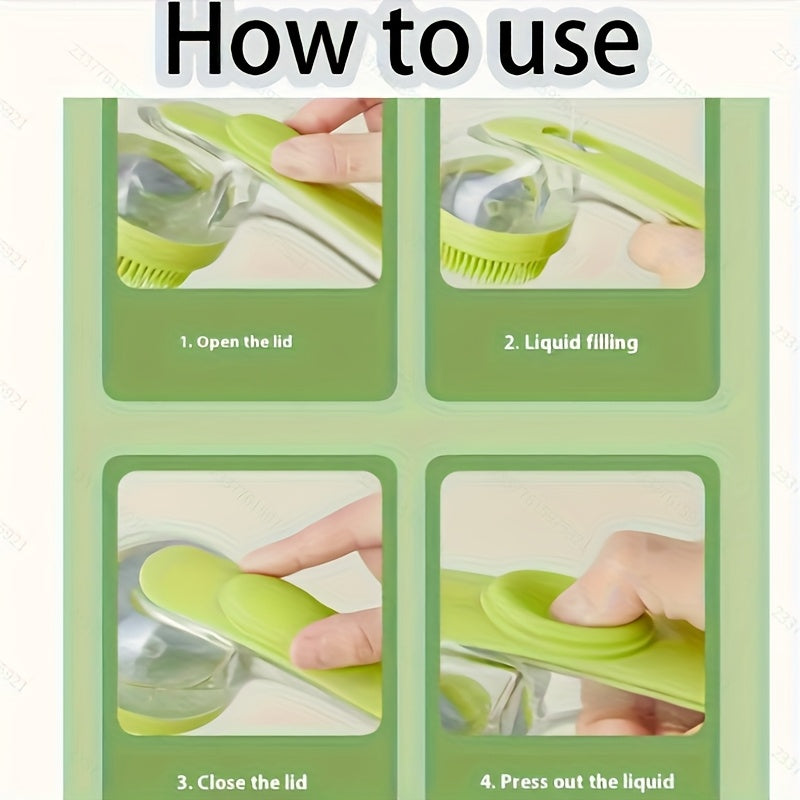 How to use

1. Open the lid

2. Liquid filling

3. Close the lid

4. Press out the liquid