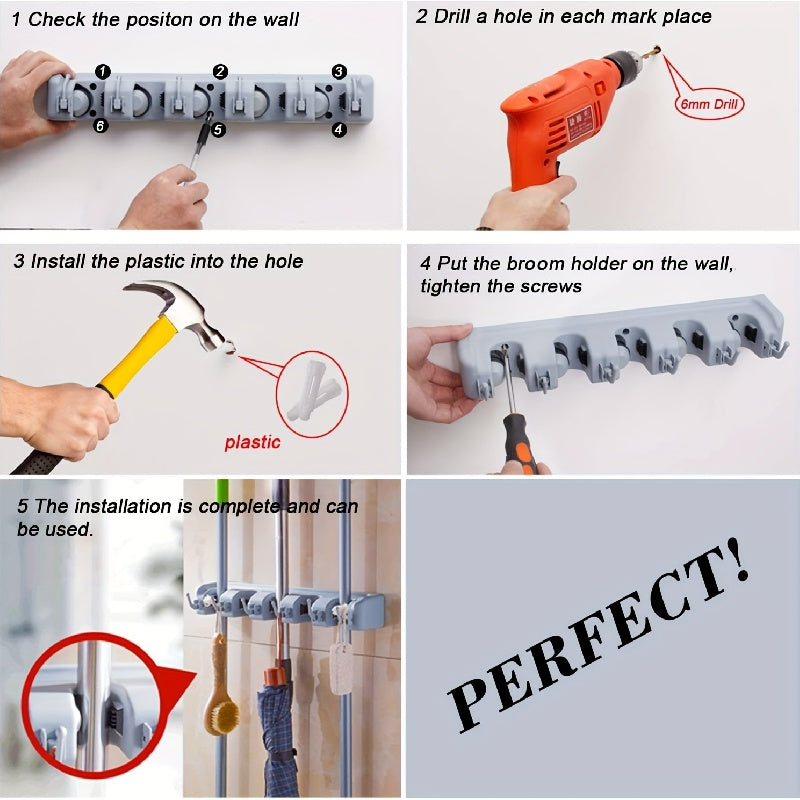 1 Check the positon on the wall

1 2 3 6 5 4

2 Drill a hole in each mark place

6mm Drill

3 Install the plastic into the hole

plastic

4 Put the broom holder on the wall, tighten the screws

5 The installation is complete and can be used.

PERFECT!