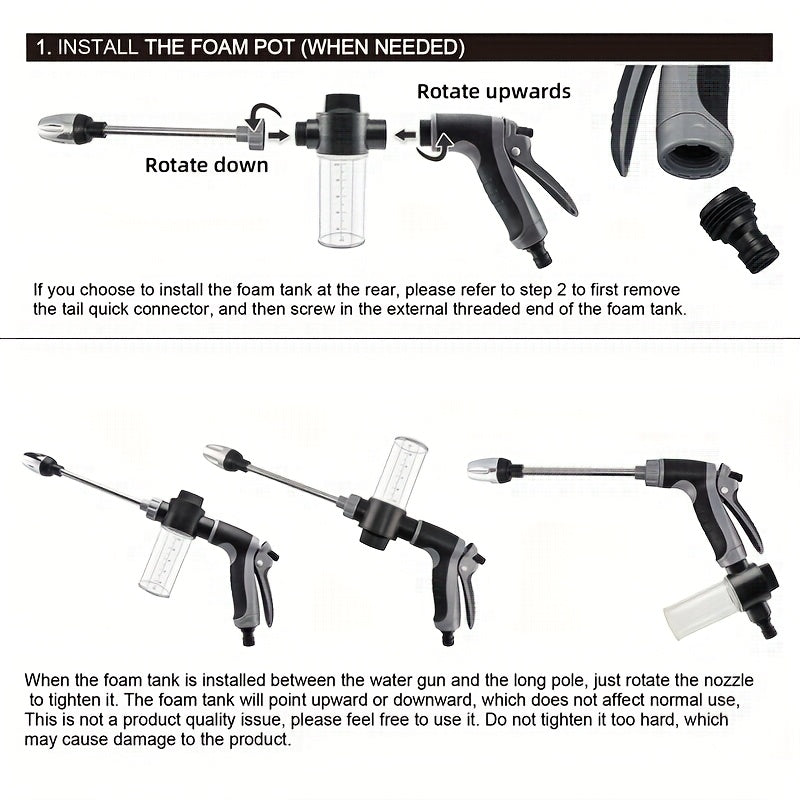 1. INSTALL THE FOAM POT (WHEN NEEDED)

Rotate upwards

Rotate down

If you choose to install the foam tank at the rear, please refer to step 2 to first remove the tail quick connector, and then screw in the external threaded end of the foam tank.

When the foam tank is installed between the water gun and the long pole, just rotate the nozzle to tighten it. The foam tank will point upward or downward, which does not affect normal use, This is not a product quality issue, please feel free to use it. Do not tighten it too hard, which may cause damage to the product.