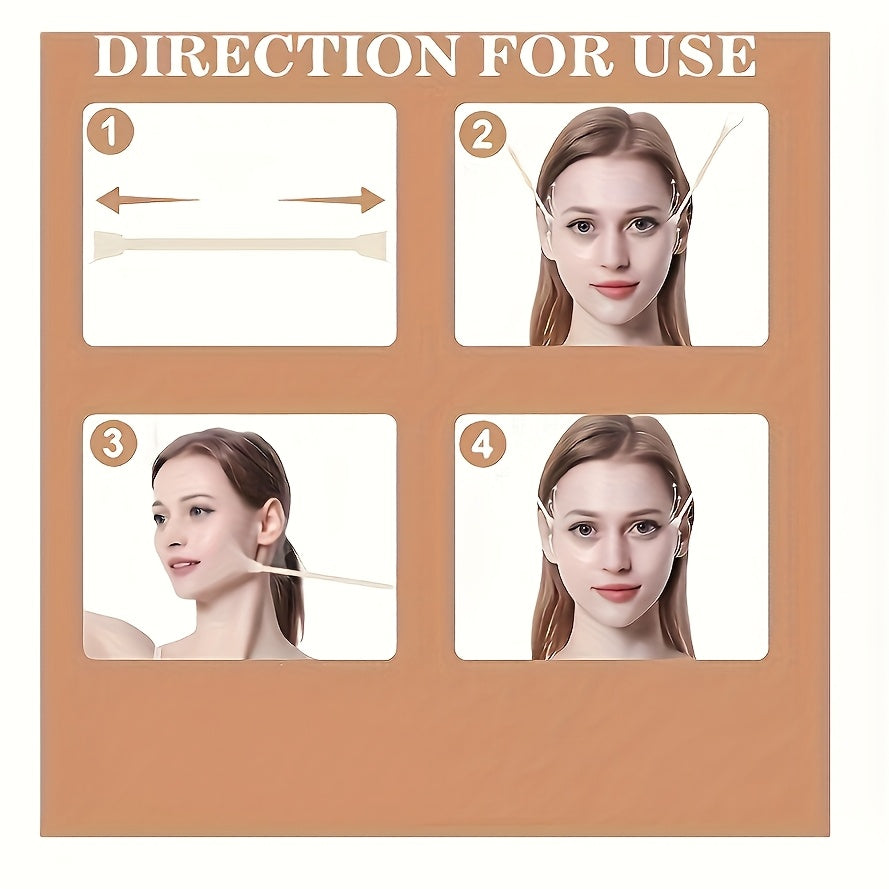 DIRECTION FOR USE

1

2

3

4