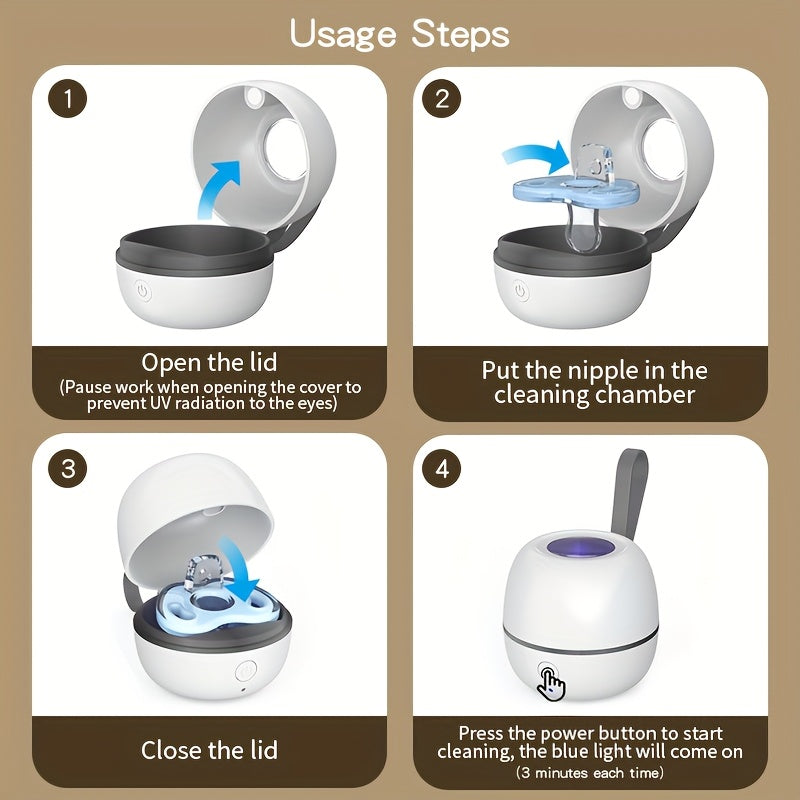 Usage Steps

1

Open the lid
(Pause work when opening the cover to prevent UV radiation to the eyes)

2

Put the nipple in the cleaning chamber

3

Close the lid

4

Press the power button to start cleaning, the blue light will come on
(3 minutes each time)