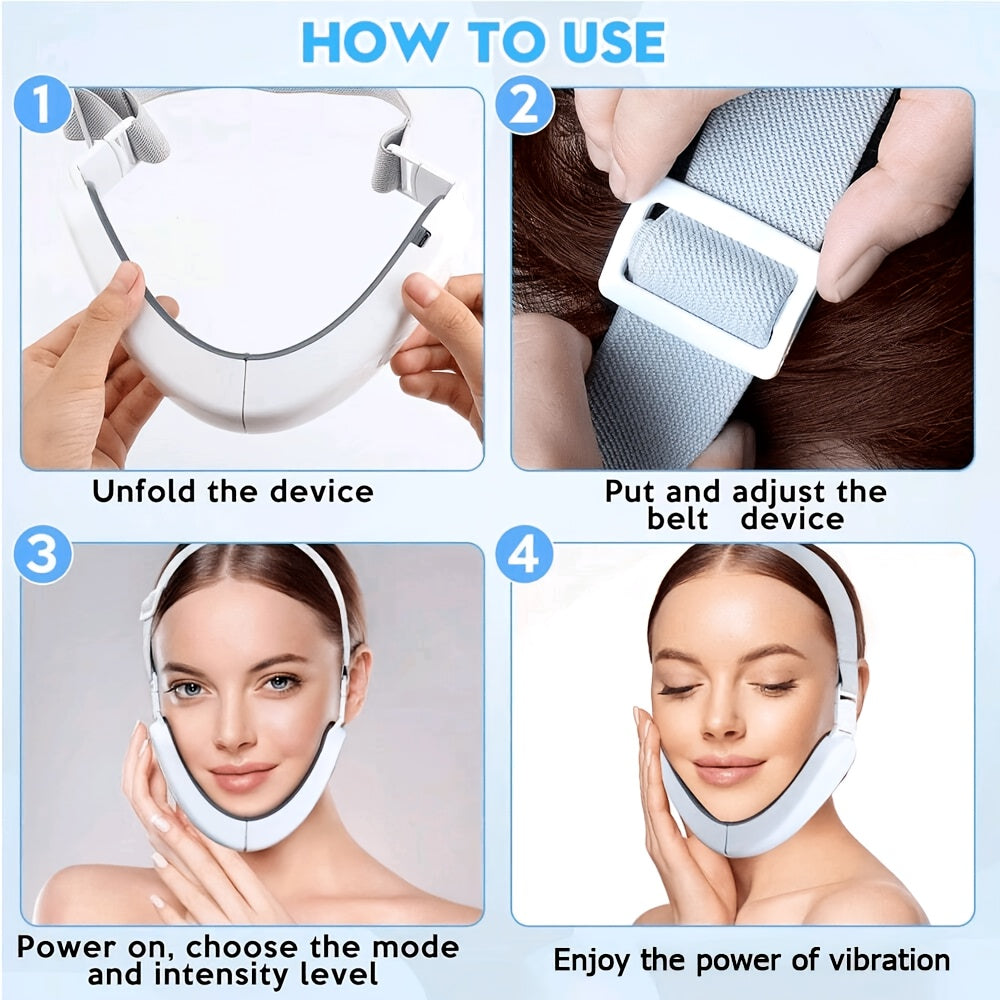 HOW TO USE

1

Unfold the device

2

Put and adjust the belt device

3

Power on, choose the mode and intensity level

4

Enjoy the power of vibration