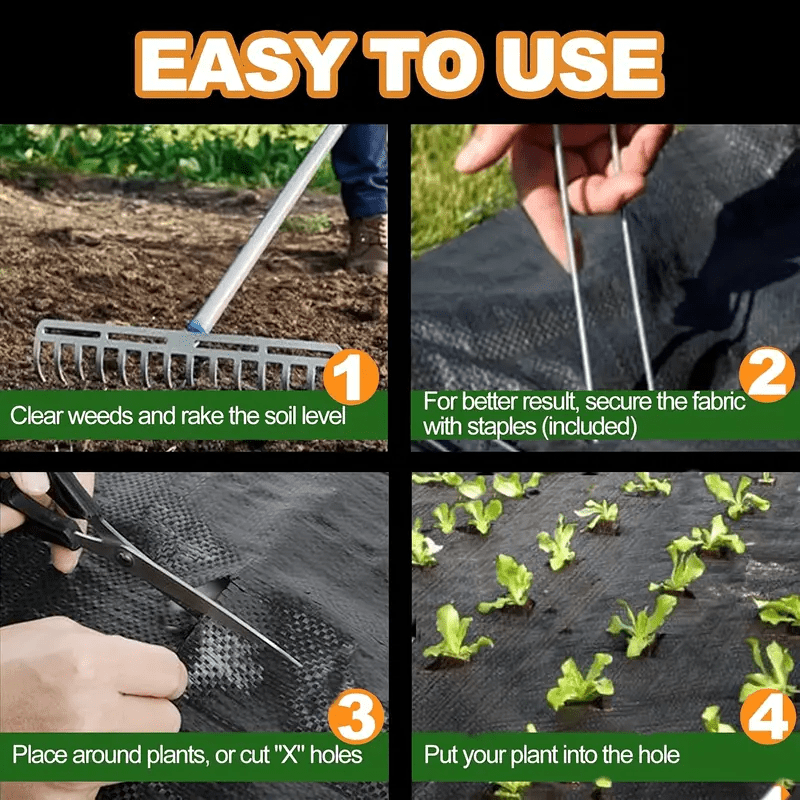 EASY TO USE

1
Clear weeds and rake the soil level

2
For better result, secure the fabric with staples (included)

3
Place around plants, or cut "X" holes

4
Put your plant into the hole