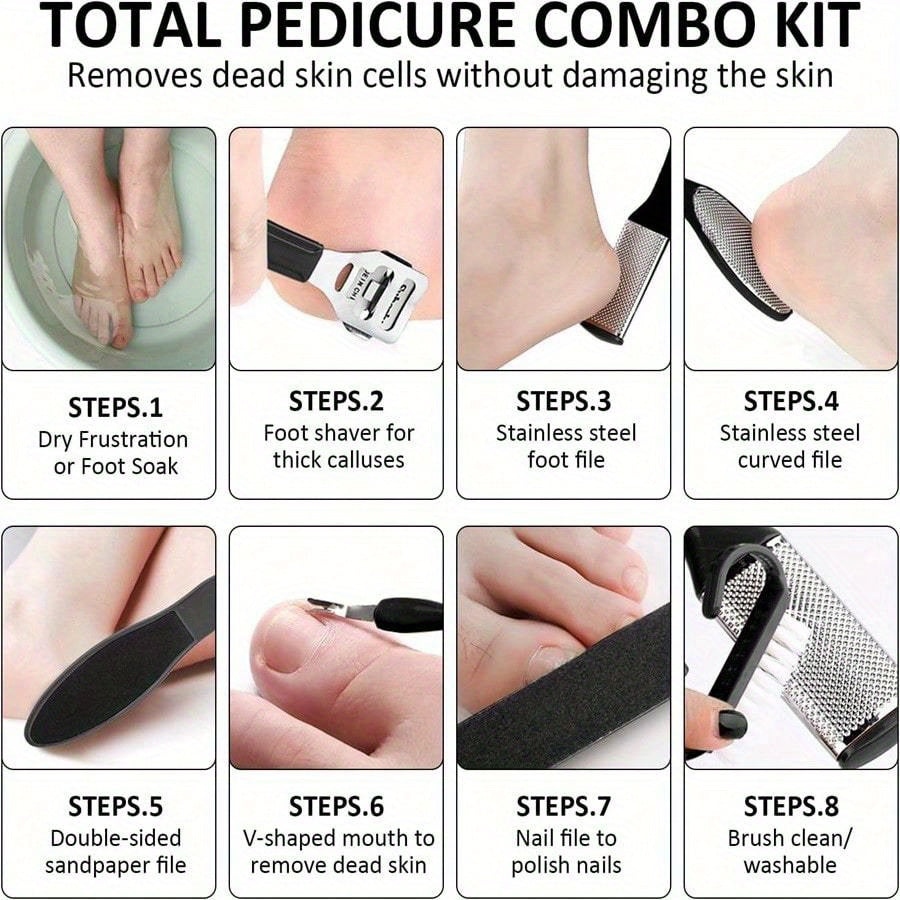 TOTAL PEDICURE COMBO KIT
Removes dead skin cells without damaging the skin

STEPS.1
Dry Frustration or Foot Soak

STEPS.2
Foot shaver for thick calluses

STEPS.3
Stainless steel foot file

STEPS.4
Stainless steel curved file

STEPS.5
Double-sided sandpaper file

STEPS.6
V-shaped mouth to remove dead skin

STEPS.7
Nail file to polish nails

STEPS.8
Brush clean/ washable