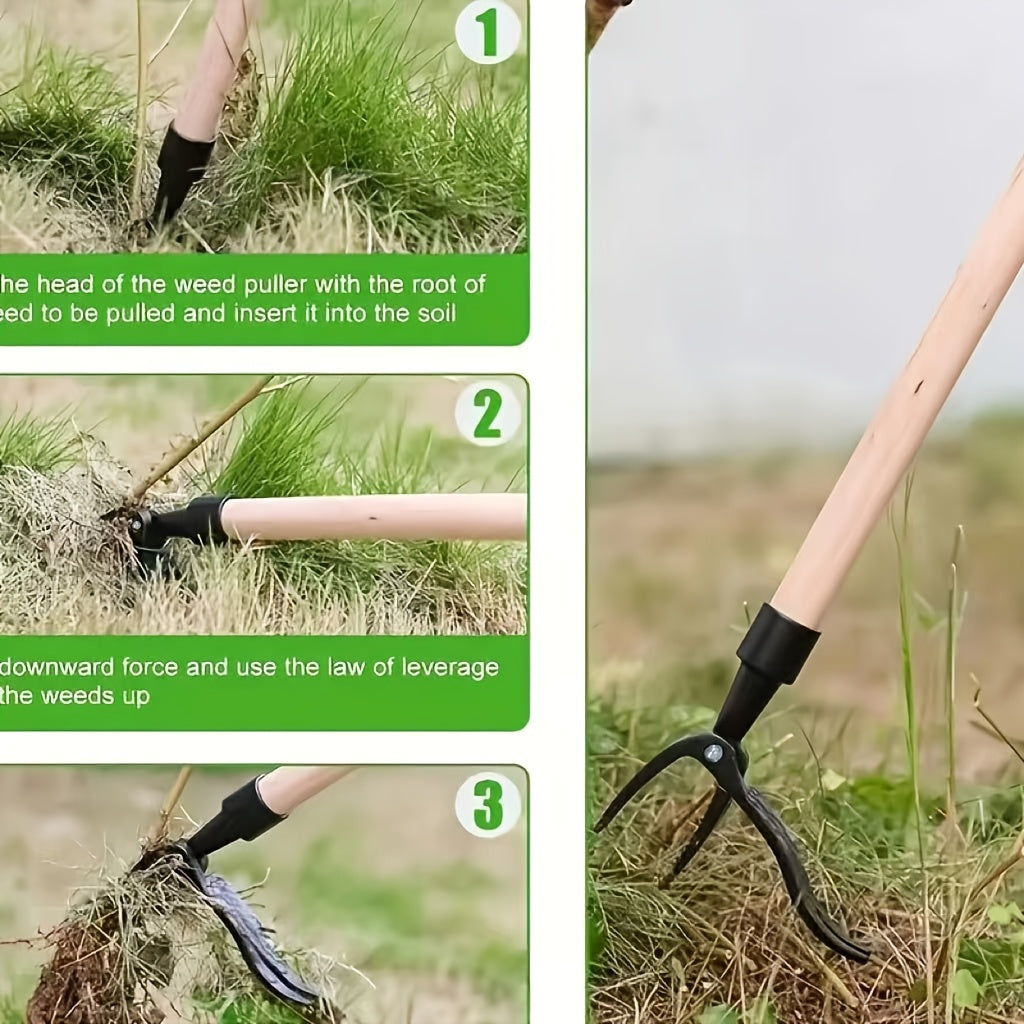 1

he head of the weed puller with the root of eed to be pulled and insert it into the soil

2

downward force and use the law of leverage the weeds up

3