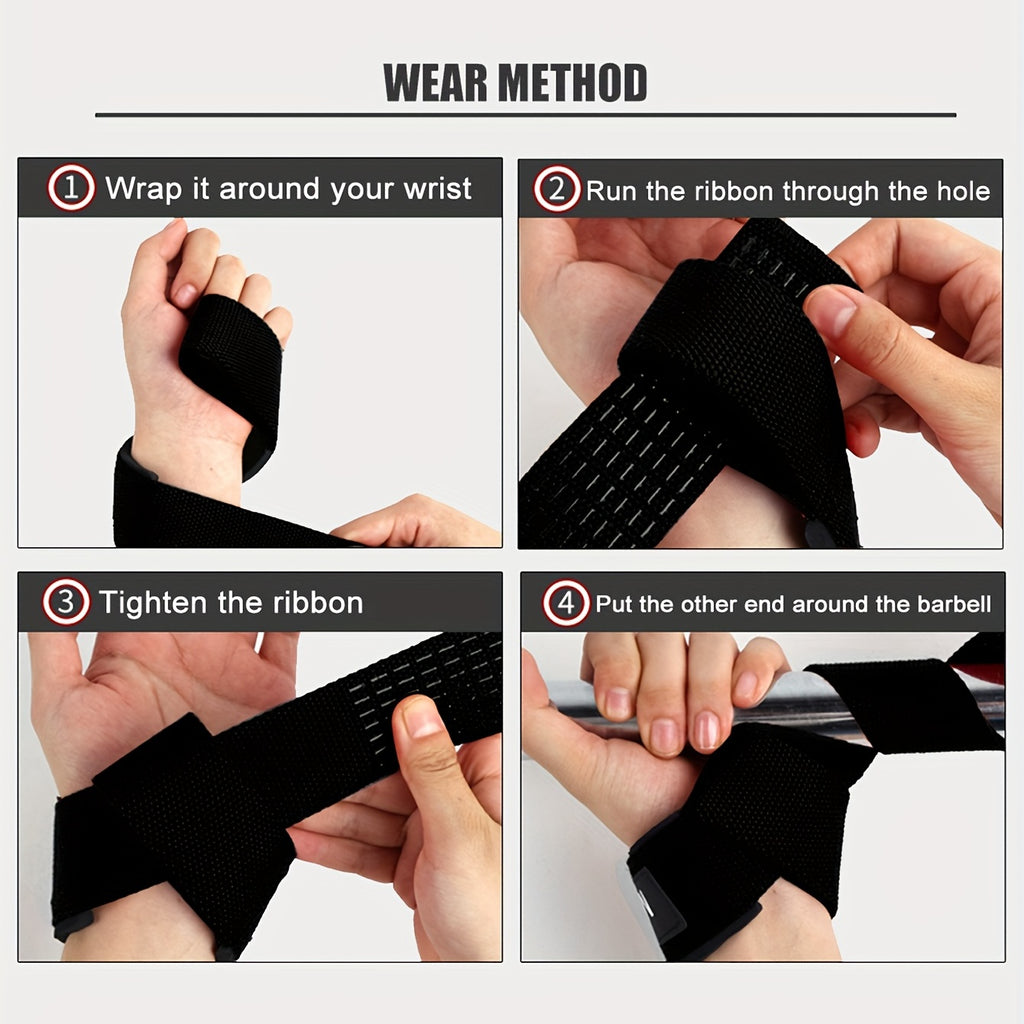 WEAR METHOD

1 Wrap it around your wrist

2 Run the ribbon through the hole

3 Tighten the ribbon

4 Put the other end around the barbell