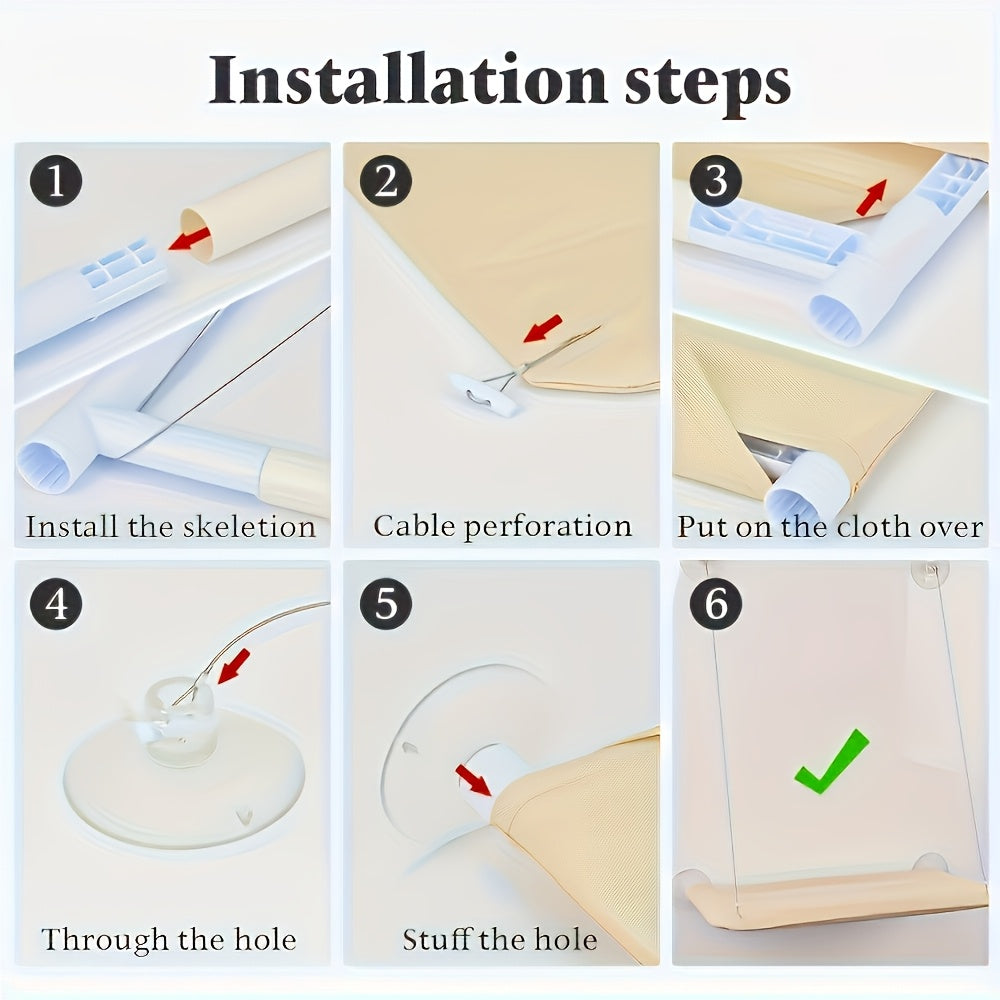 Installation steps

1
Install the skeletion

2
Cable perforation

3
Put on the cloth over

4
Through the hole

5
Stuff the hole

6