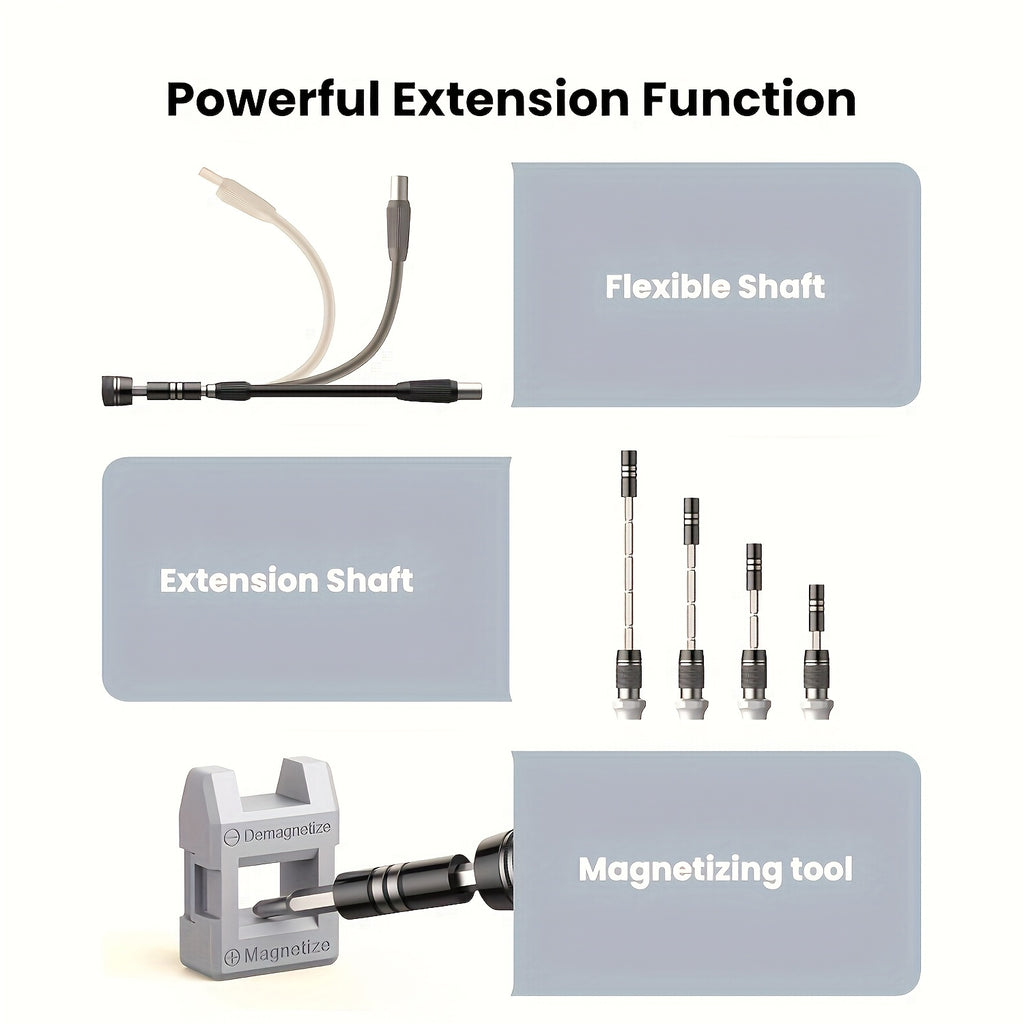 Powerful Extension Function

Flexible Shaft

Extension Shaft

⊖ Demagnetize

⊕ Magnetize

Magnetizing tool