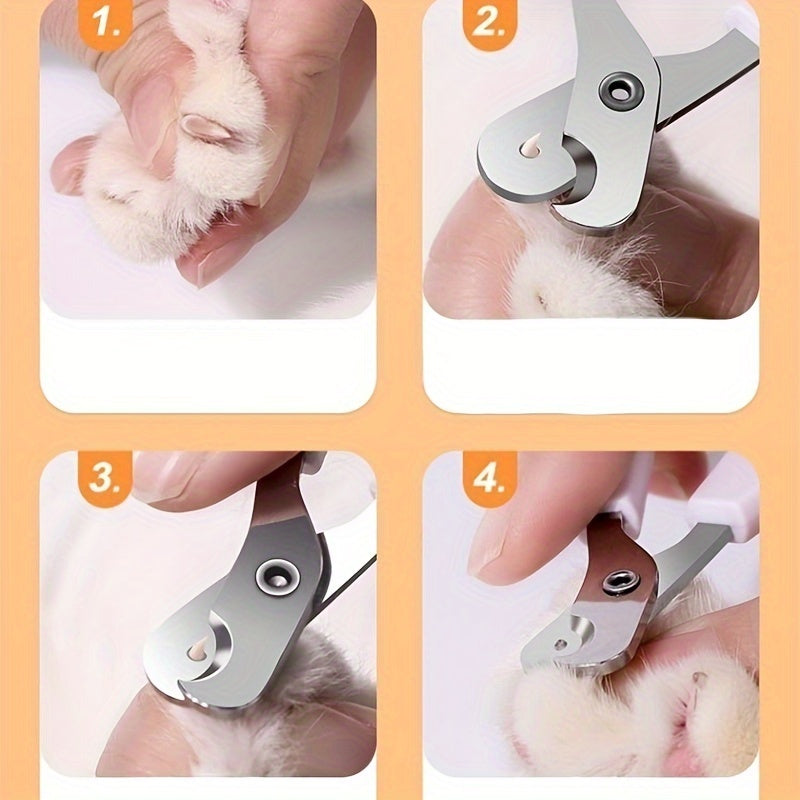 1.

2.

3.

4.