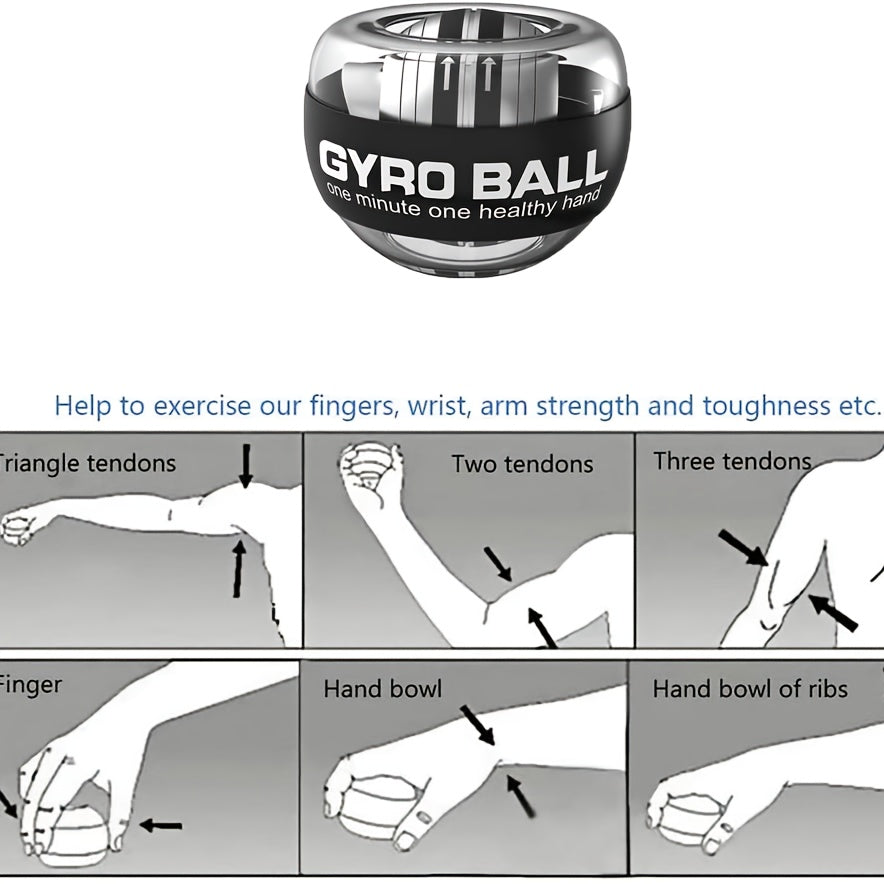 GYRO BALL
one minute one healthy hand

Help to exercise our fingers, wrist, arm strength and toughness etc.

Triangle tendons

Two tendons

Three tendons

Finger

Hand bowl

Hand bowl of ribs