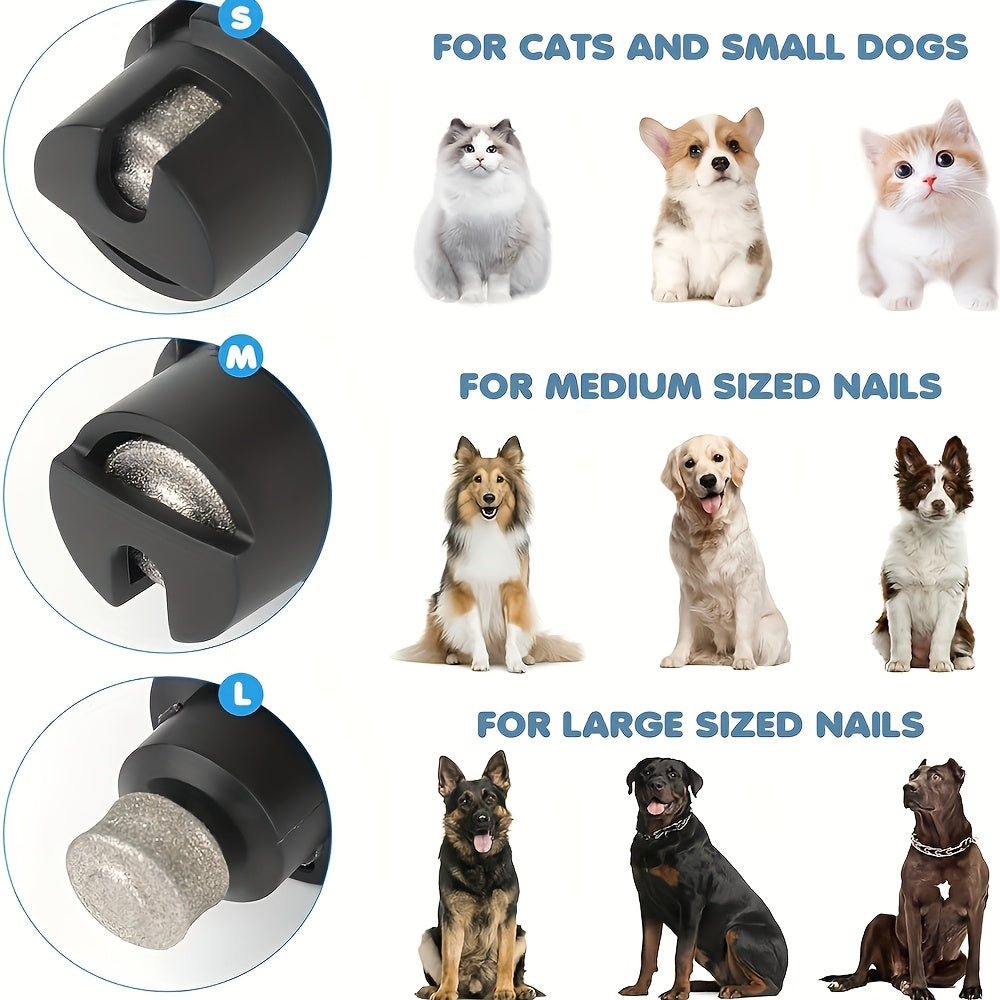 S

FOR CATS AND SMALL DOGS

M

FOR MEDIUM SIZED NAILS

L

FOR LARGE SIZED NAILS