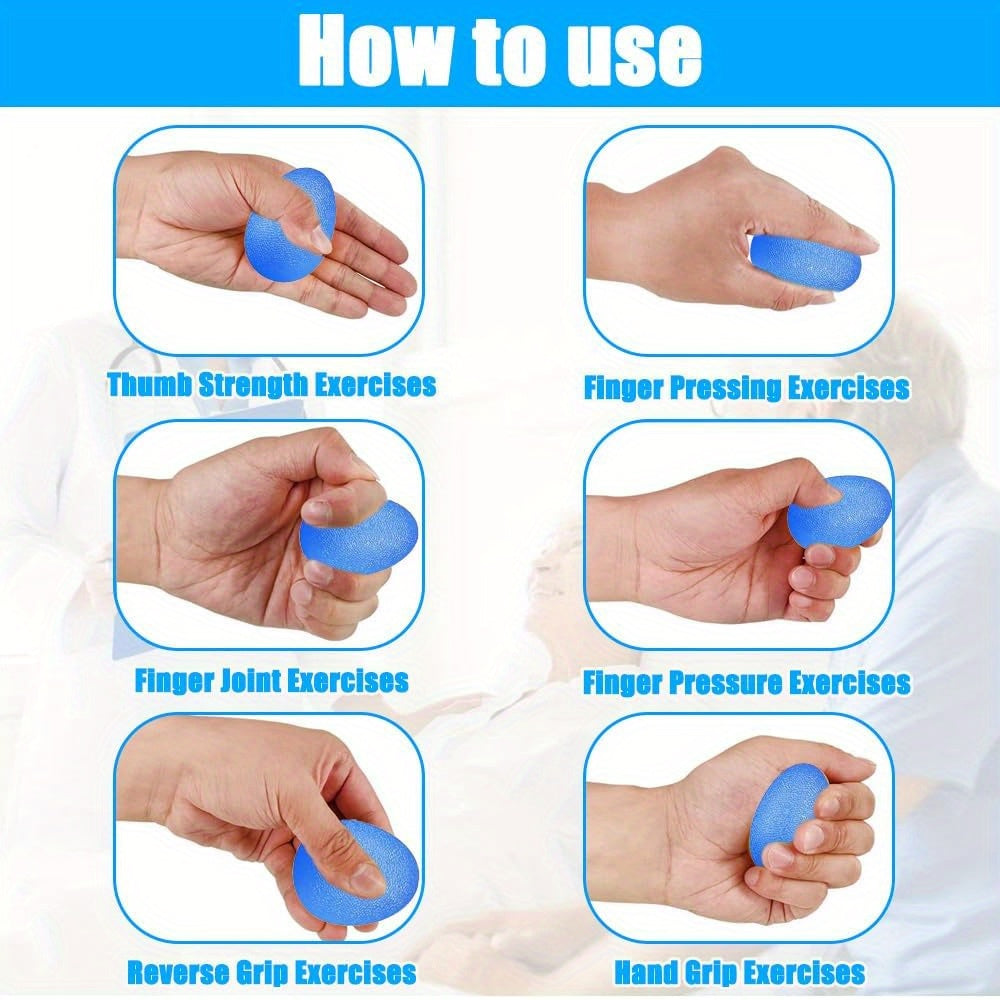 How to use

Thumb Strength Exercises

Finger Pressing Exercises

Finger Joint Exercises

Finger Pressure Exercises

Reverse Grip Exercises

Hand Grip Exercises