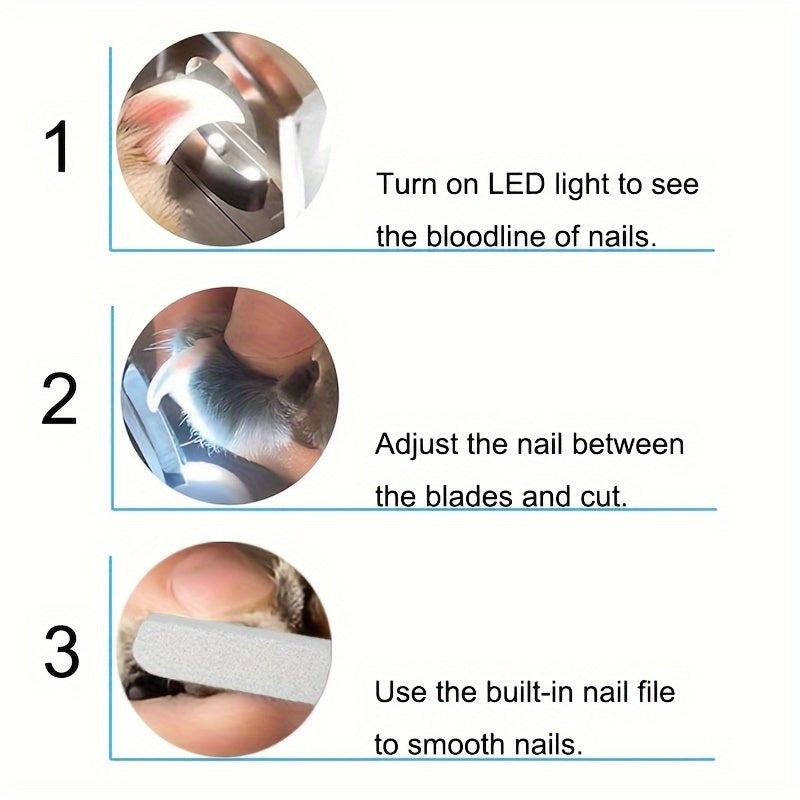 1

Turn on LED light to see the bloodline of nails.

2

Adjust the nail between the blades and cut.

3

Use the built-in nail file to smooth nails.