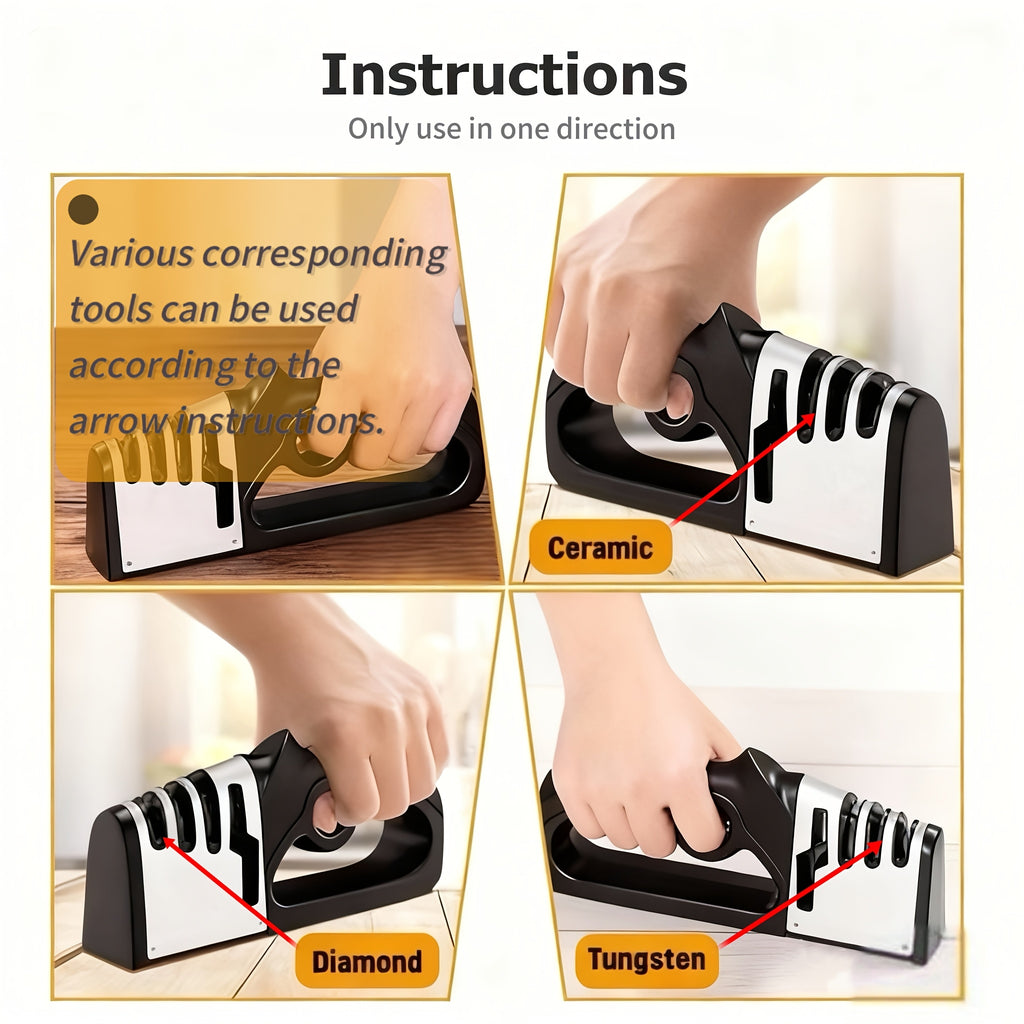 Instructions
Only use in one direction

Various corresponding tools can be used according to the arrow instructions.

Ceramic

Diamond

Tungsten