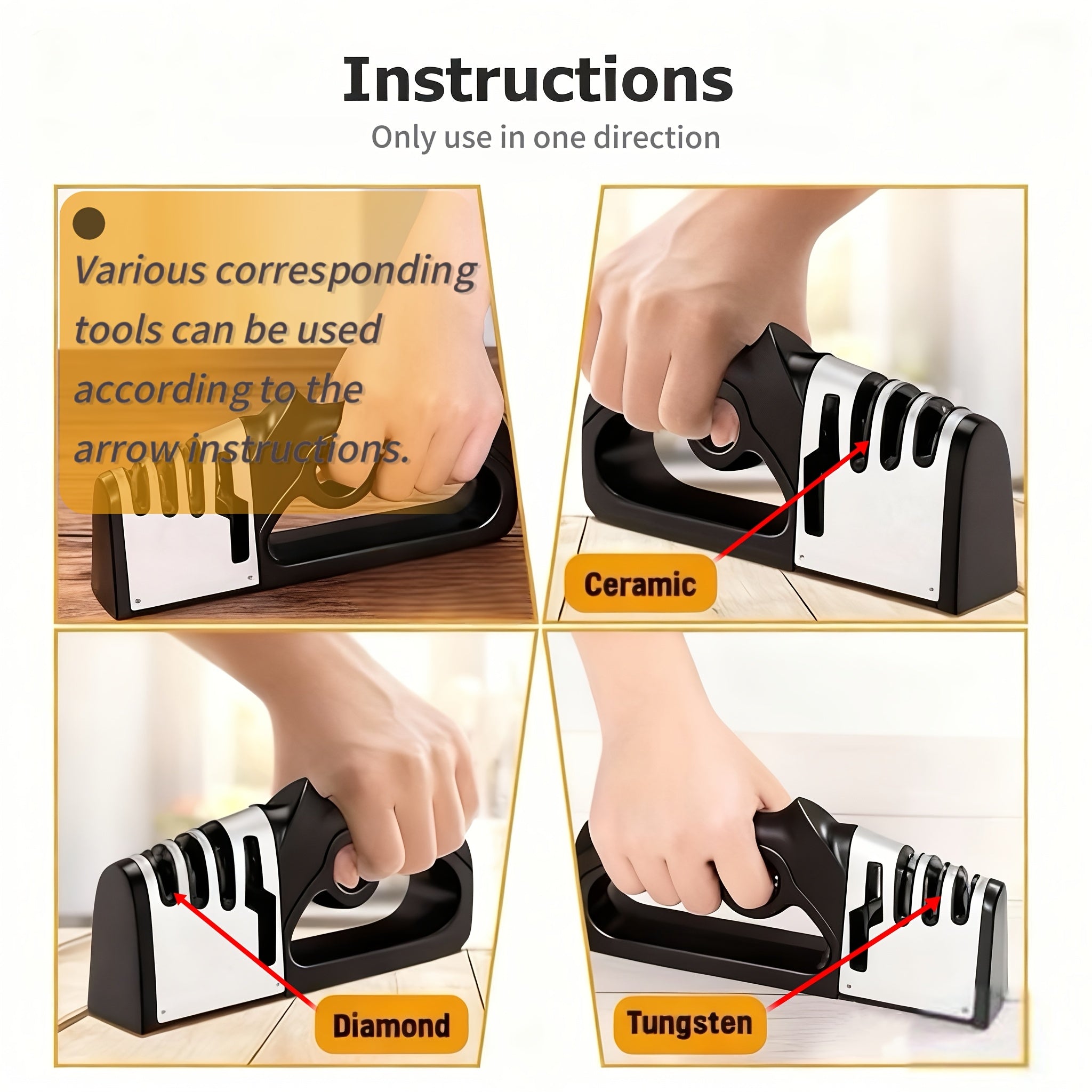 Instructions

Only use in one direction

Various corresponding tools can be used according to the arrow instructions.

Ceramic

Diamond

Tungsten