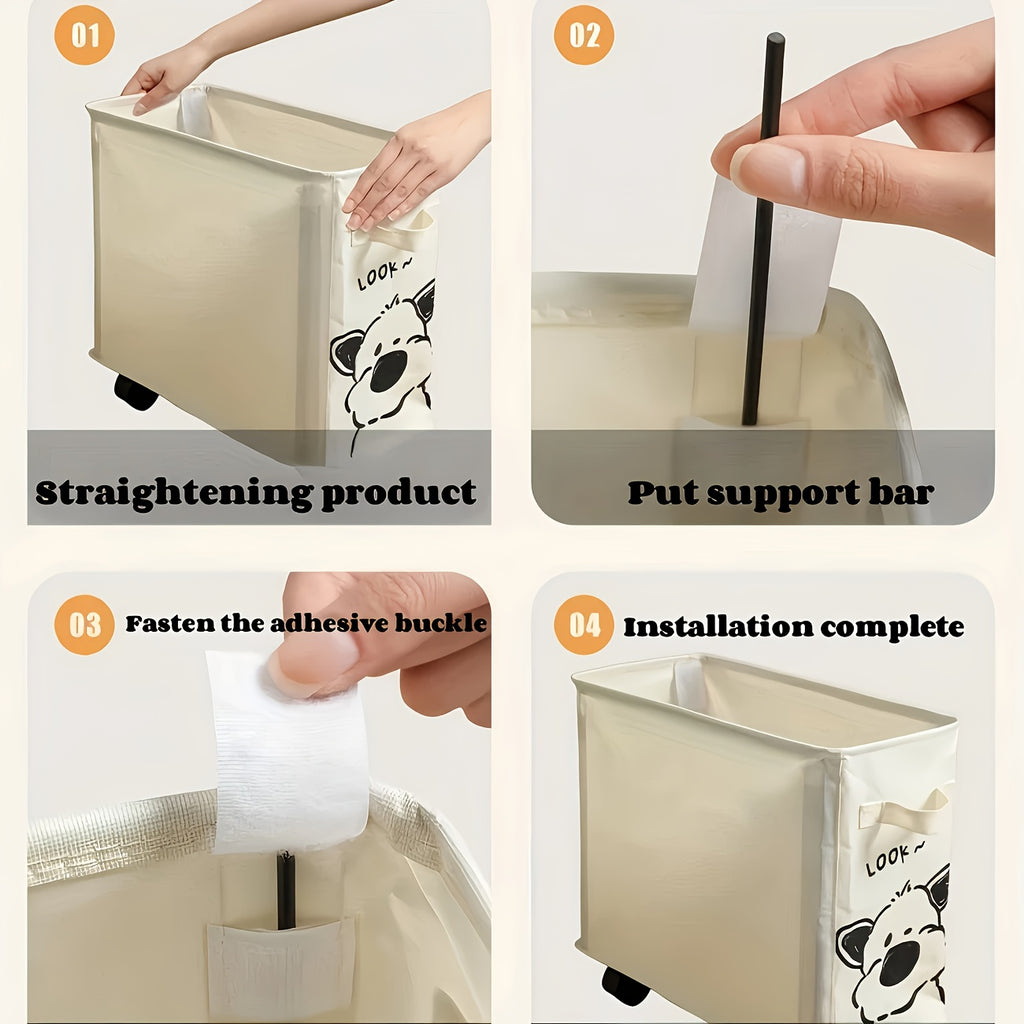 01

LOOK~

Straightening product

02

Put support bar

03 Fasten the adhesive buckle

04 Installation complete

LOOK~