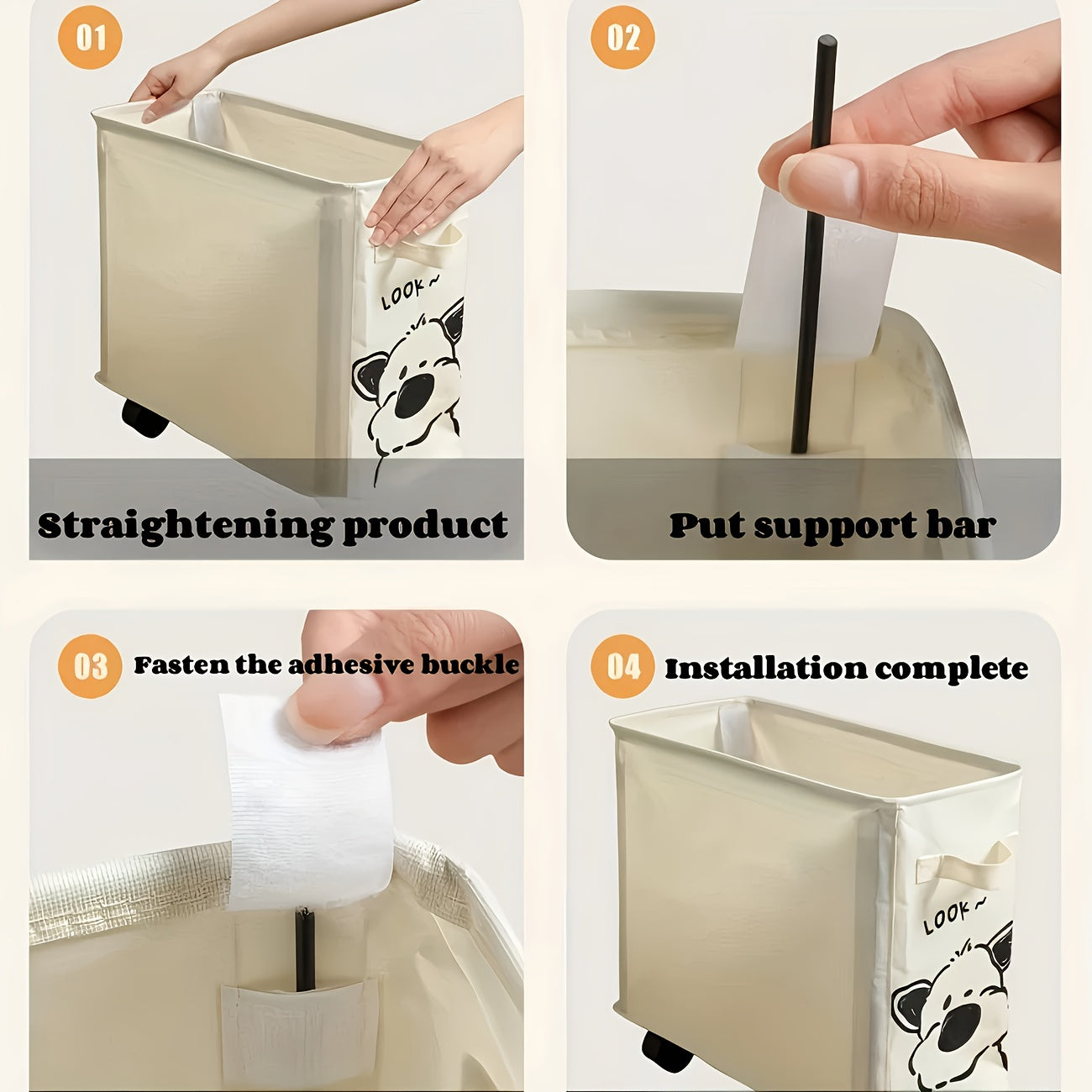 01

LOOK~

Straightening product

02

Put support bar

03 Fasten the adhesive buckle

04 Installation complete

LOOK~