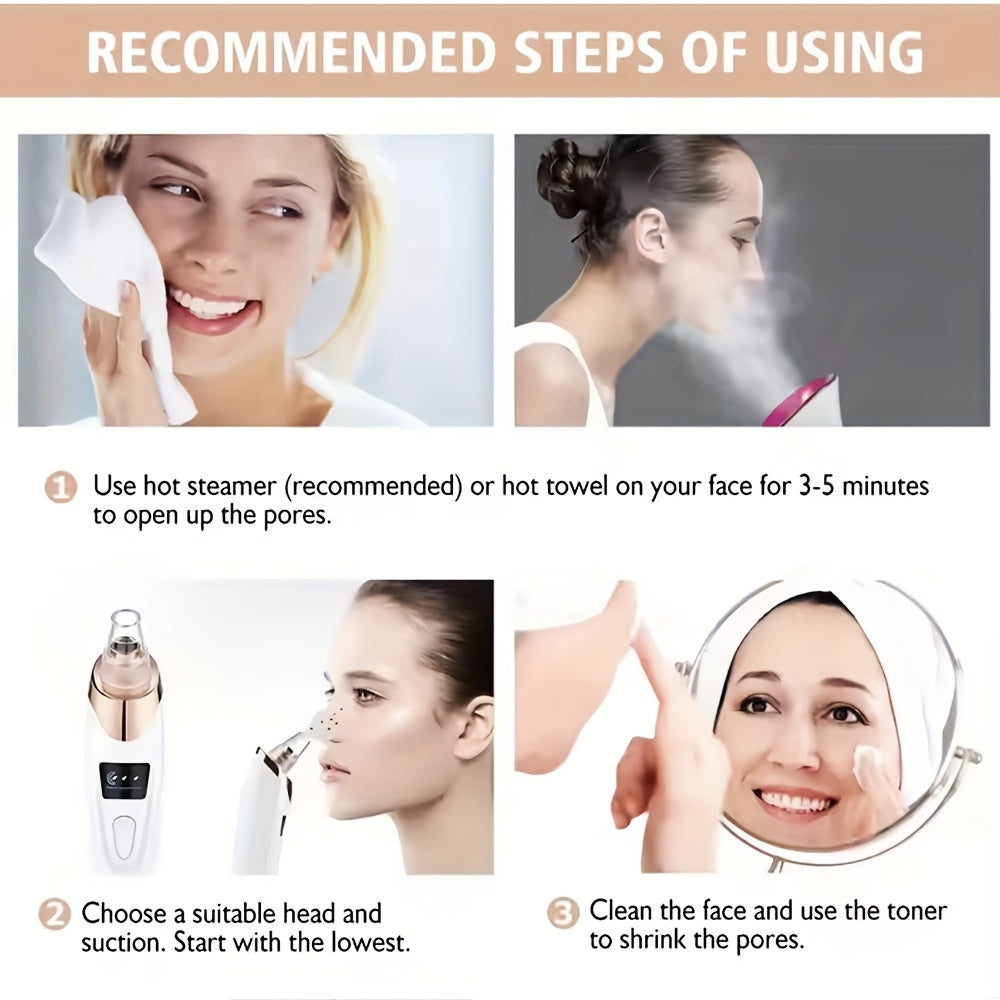 RECOMMENDED STEPS OF USING

1 Use hot steamer (recommended) or hot towel on your face for 3-5 minutes to open up the pores.

2 Choose a suitable head and suction. Start with the lowest.

3 Clean the face and use the toner to shrink the pores.