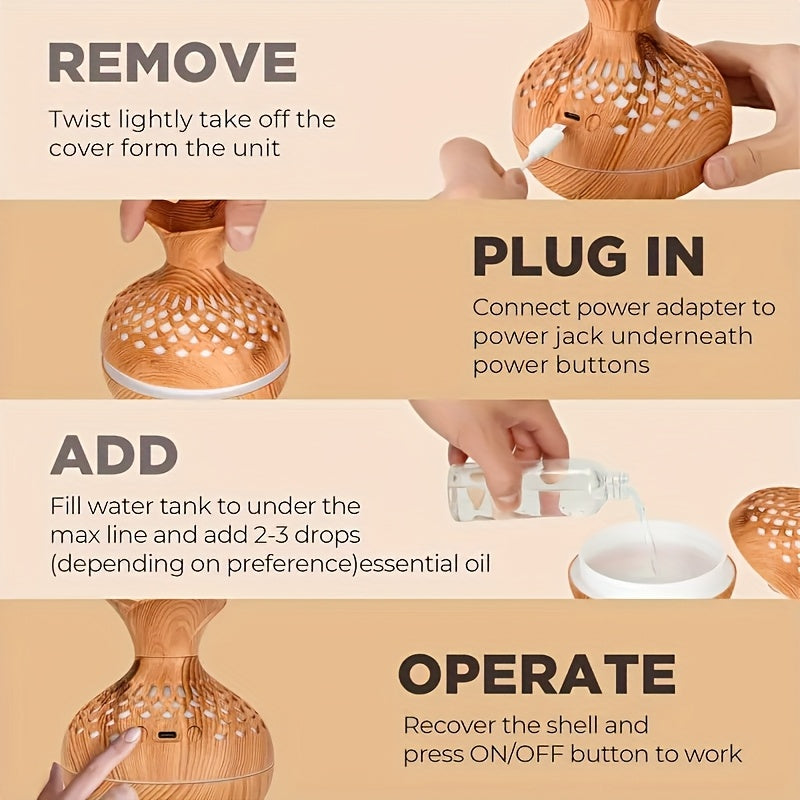 REMOVE

Twist lightly take off the cover form the unit

PLUG IN

Connect power adapter to power jack underneath power buttons

ADD

Fill water tank to under the max line and add 2-3 drops (depending on preference)essential oil

OPERATE

Recover the shell and press ON/OFF button to work