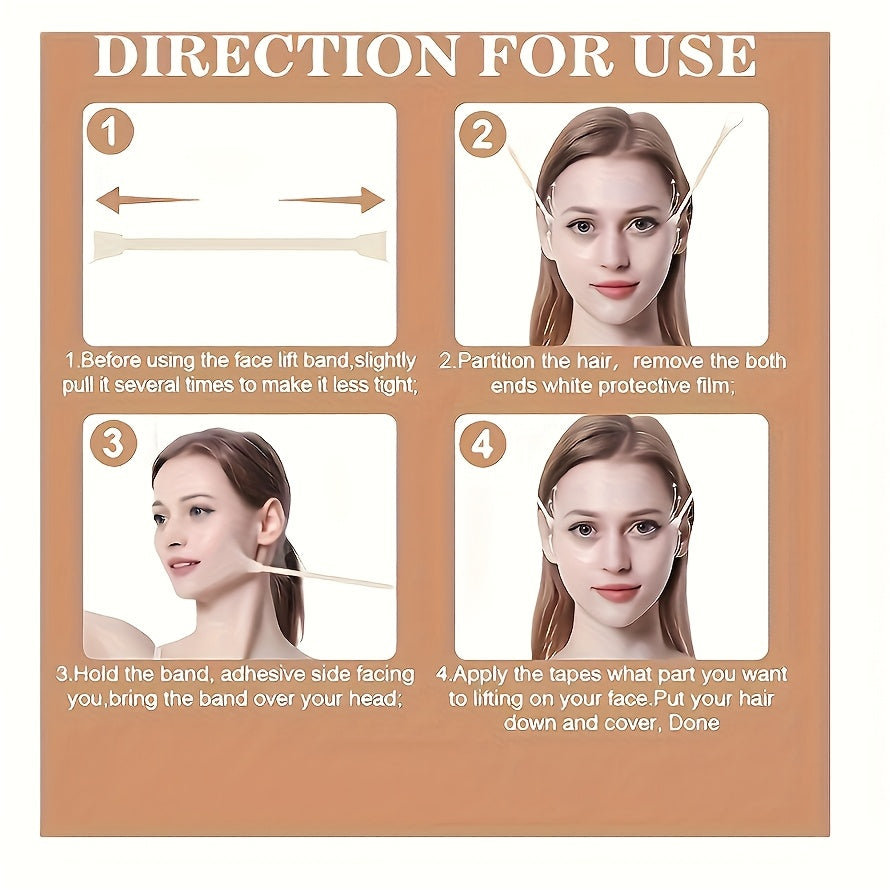 DIRECTION FOR USE

1

1.Before using the face lift band,slightly pull it several times to make it less tight;

2

2.Partition the hair, remove the both ends white protective film;

3

3.Hold the band, adhesive side facing you,bring the band over your head;

4

4.Apply the tapes what part you want to lifting on your face.Put your hair down and cover, Done