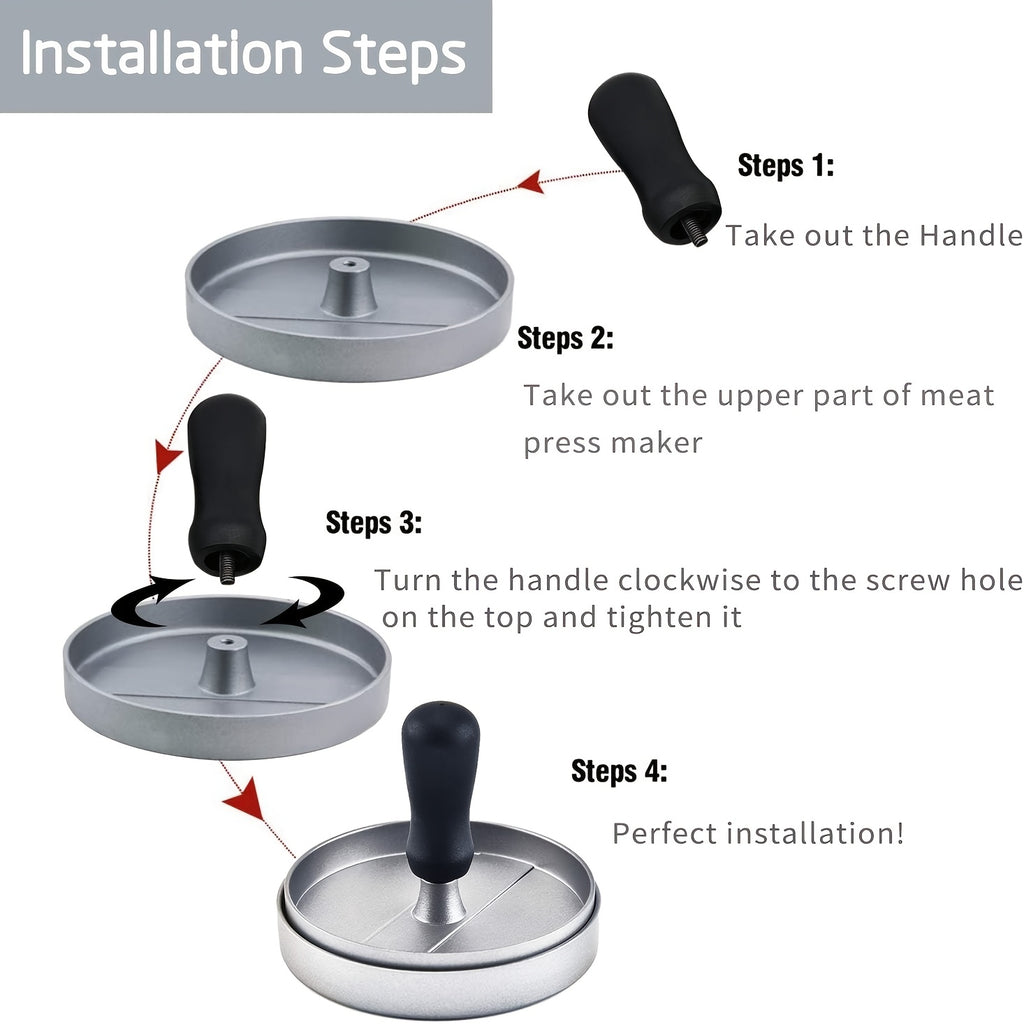 Installation Steps

Steps 1:

Take out the Handle

Steps 2:

Take out the upper part of meat press maker

Steps 3:

Turn the handle clockwise to the screw hole on the top and tighten it

Steps 4:

Perfect installation!