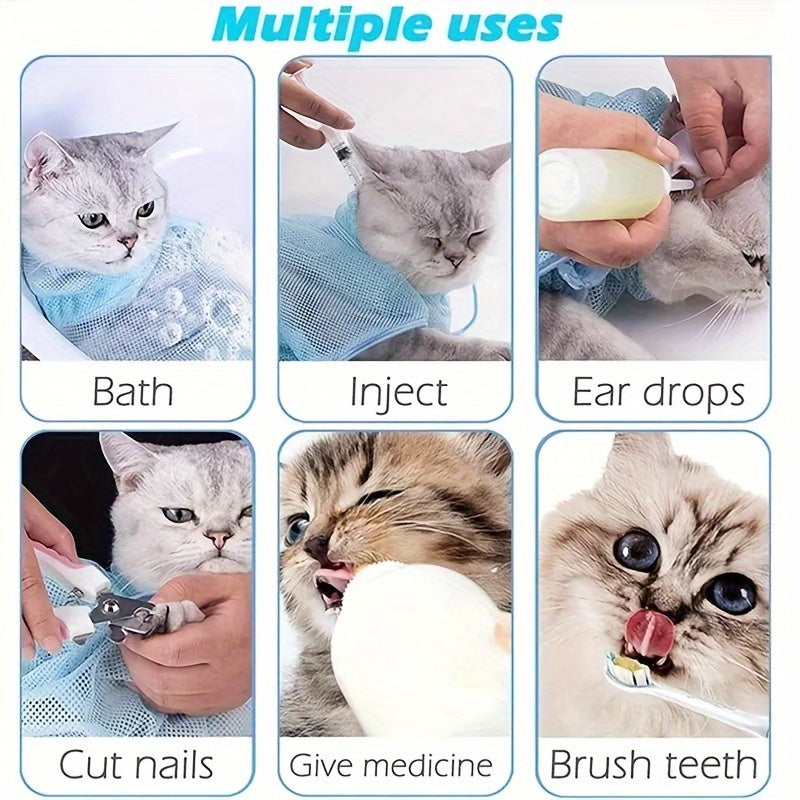 Multiple uses

Bath

Inject

Ear drops

Cut nails

Give medicine

Brush teeth