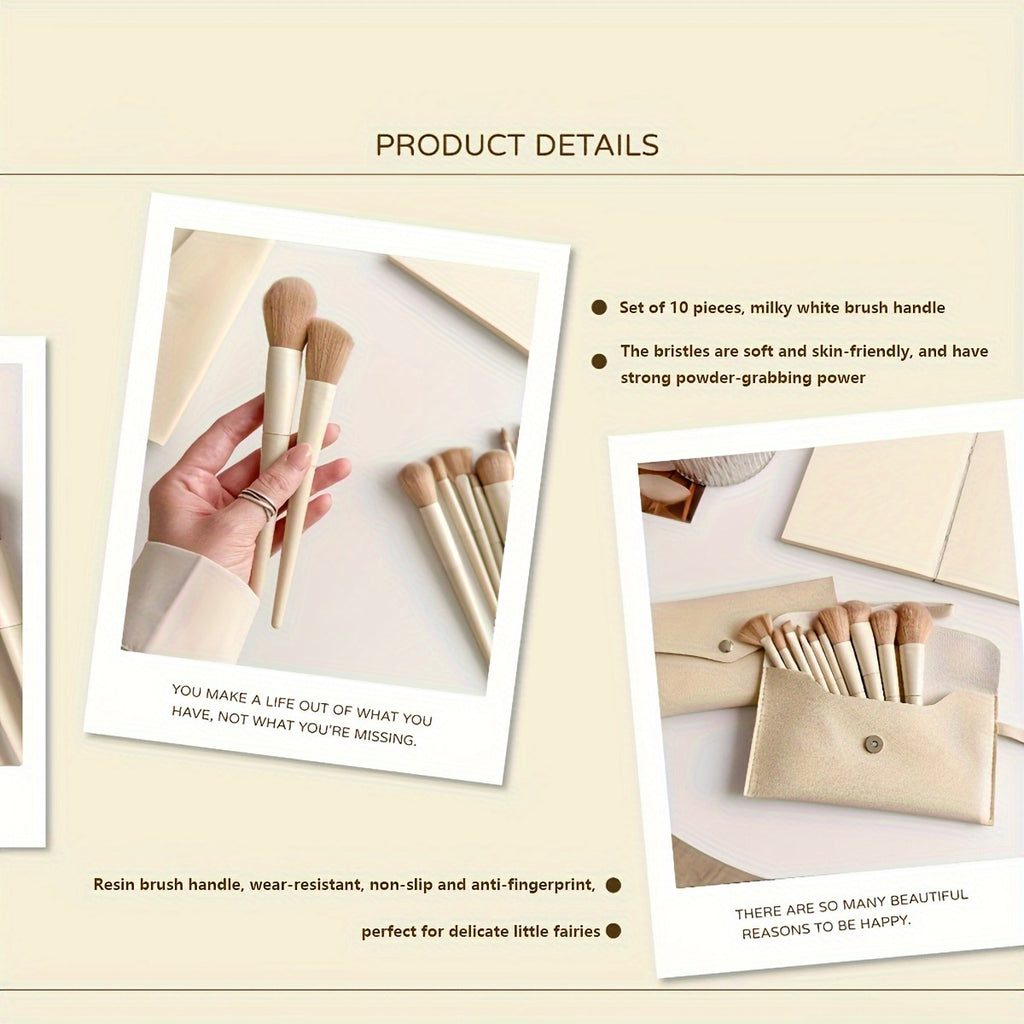 PRODUCT DETAILS

Set of 10 pieces, milky white brush handle

The bristles are soft and skin-friendly, and have strong powder-grabbing power

YOU MAKE A LIFE OUT OF WHAT YOU HAVE, NOT WHAT YOU'RE MISSING.

Resin brush handle, wear-resistant, non-slip and anti-fingerprint,

perfect for delicate little fairies

THERE ARE SO MANY BEAUTIFUL REASONS TO BE HAPPY.