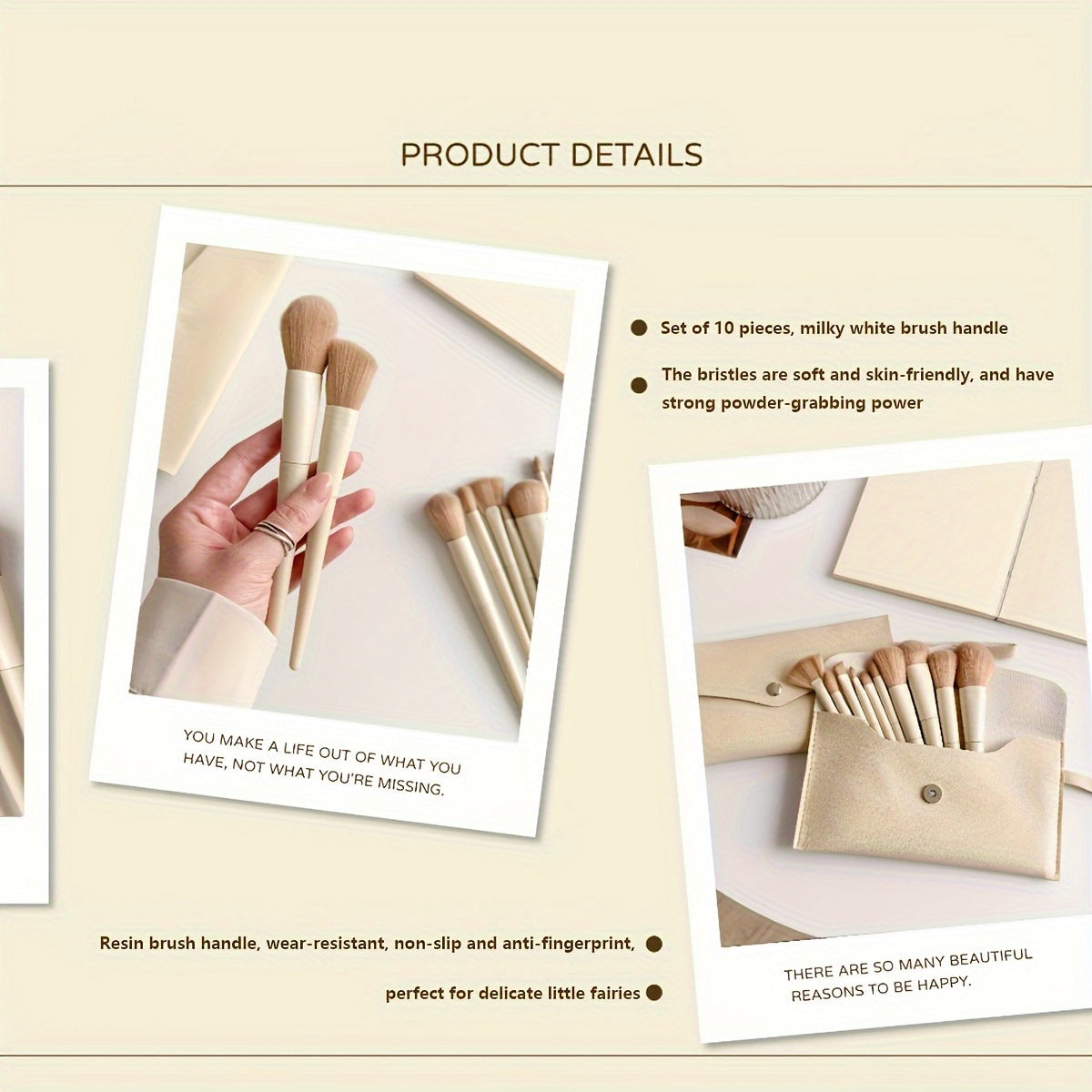 PRODUCT DETAILS

Set of 10 pieces, milky white brush handle

The bristles are soft and skin-friendly, and have strong powder-grabbing power

YOU MAKE A LIFE OUT OF WHAT YOU HAVE, NOT WHAT YOU'RE MISSING.

Resin brush handle, wear-resistant, non-slip and anti-fingerprint,

perfect for delicate little fairies

THERE ARE SO MANY BEAUTIFUL REASONS TO BE HAPPY.