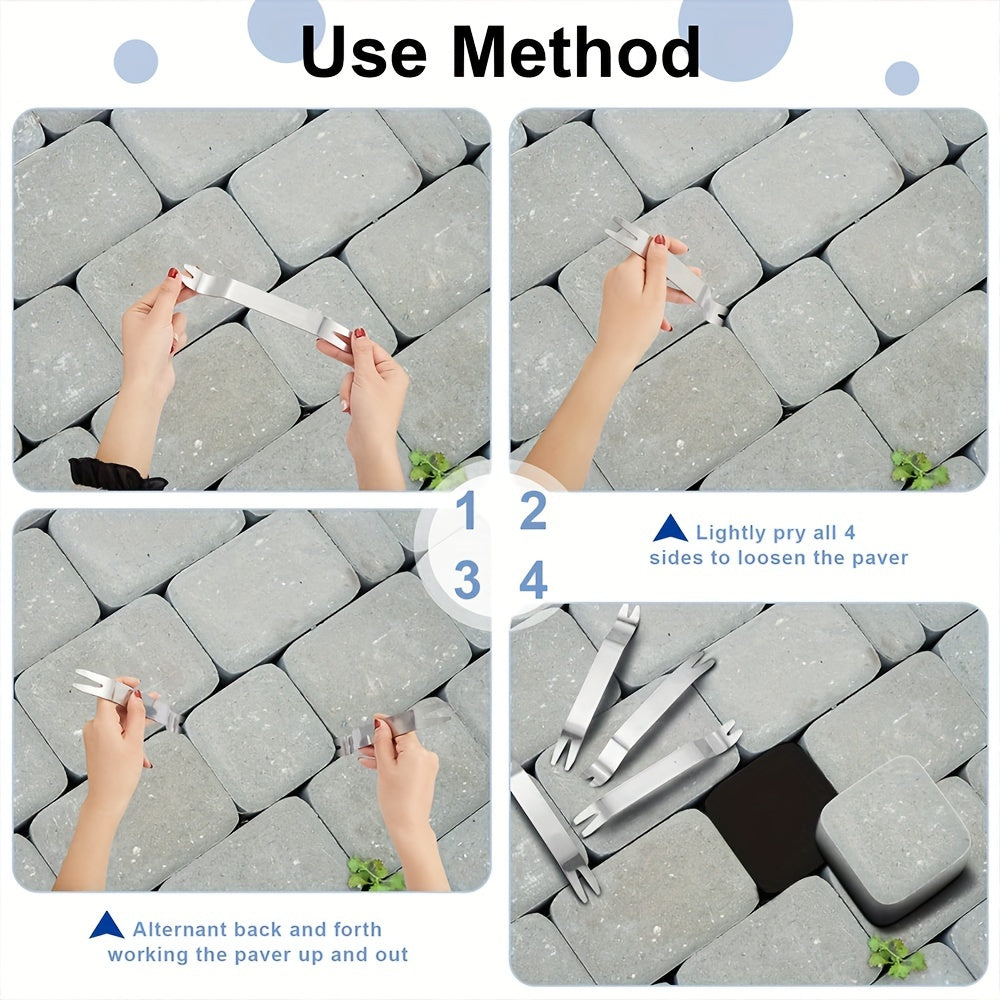 Use Method

1 2
3 4

Lightly pry all 4 sides to loosen the paver

Alternant back and forth working the paver up and out